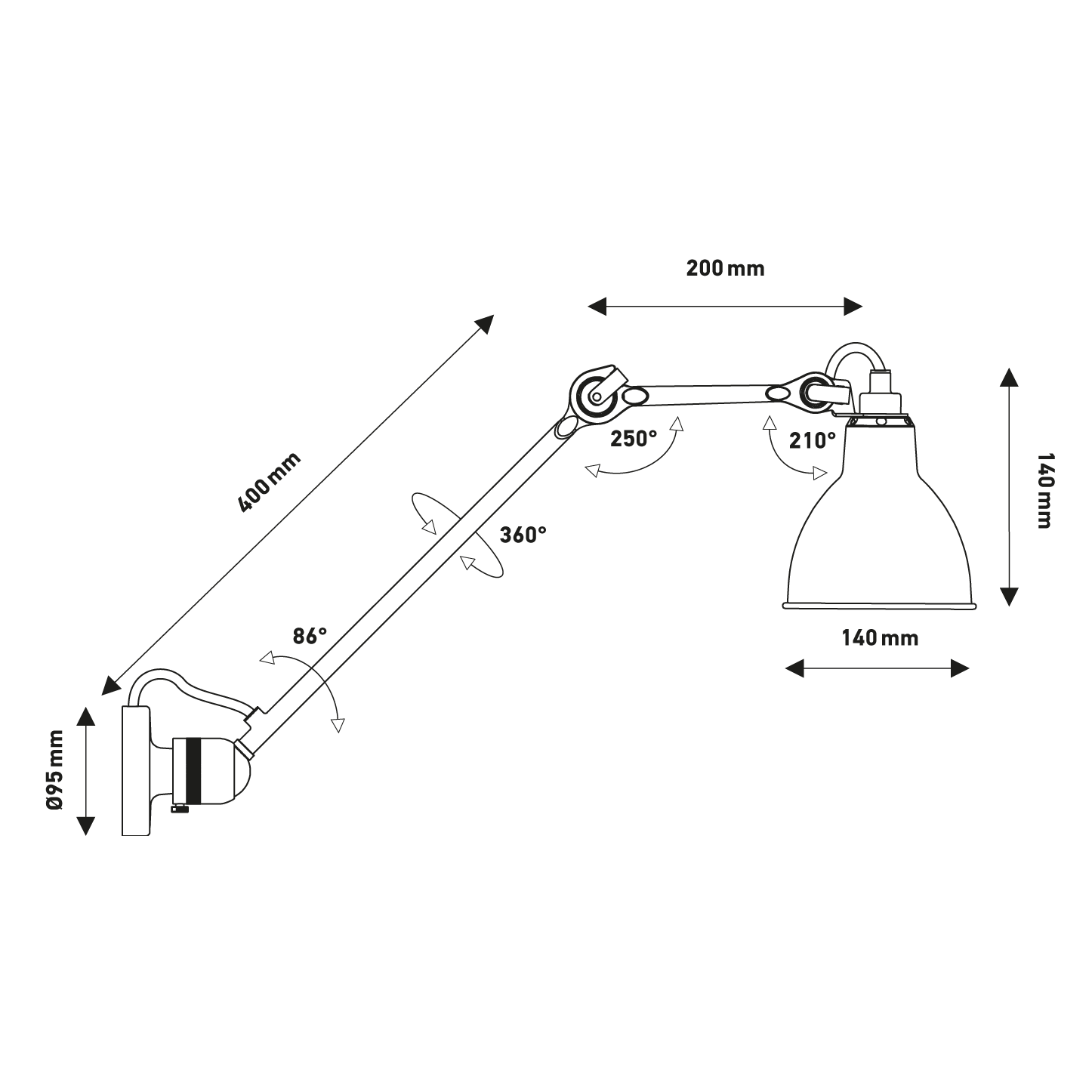 200 mm

400 mm

250°

210°

140 mm

360°

86°

140 mm

Ø95 mm